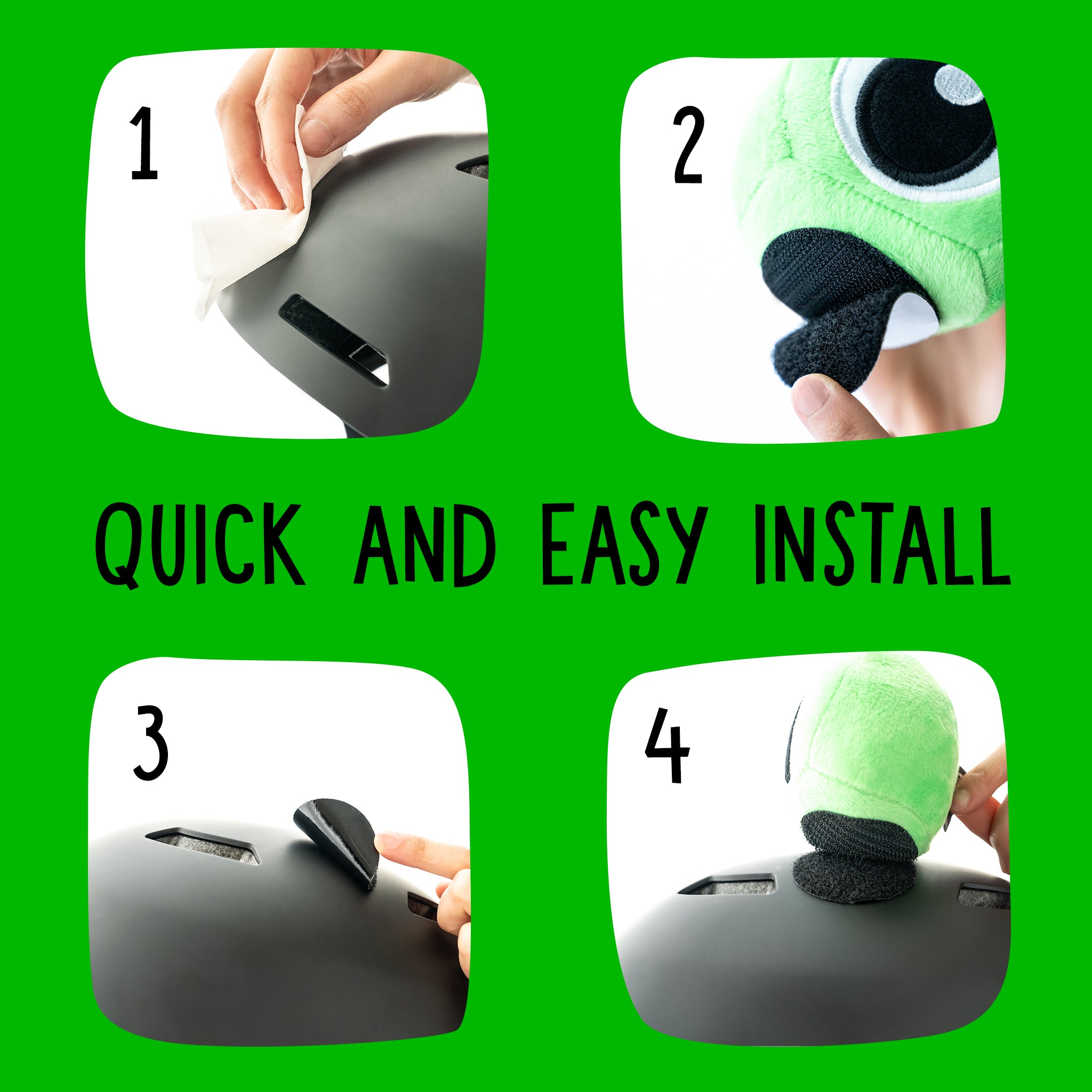 1

2

QUICK AND EASY INSTALL

3

4