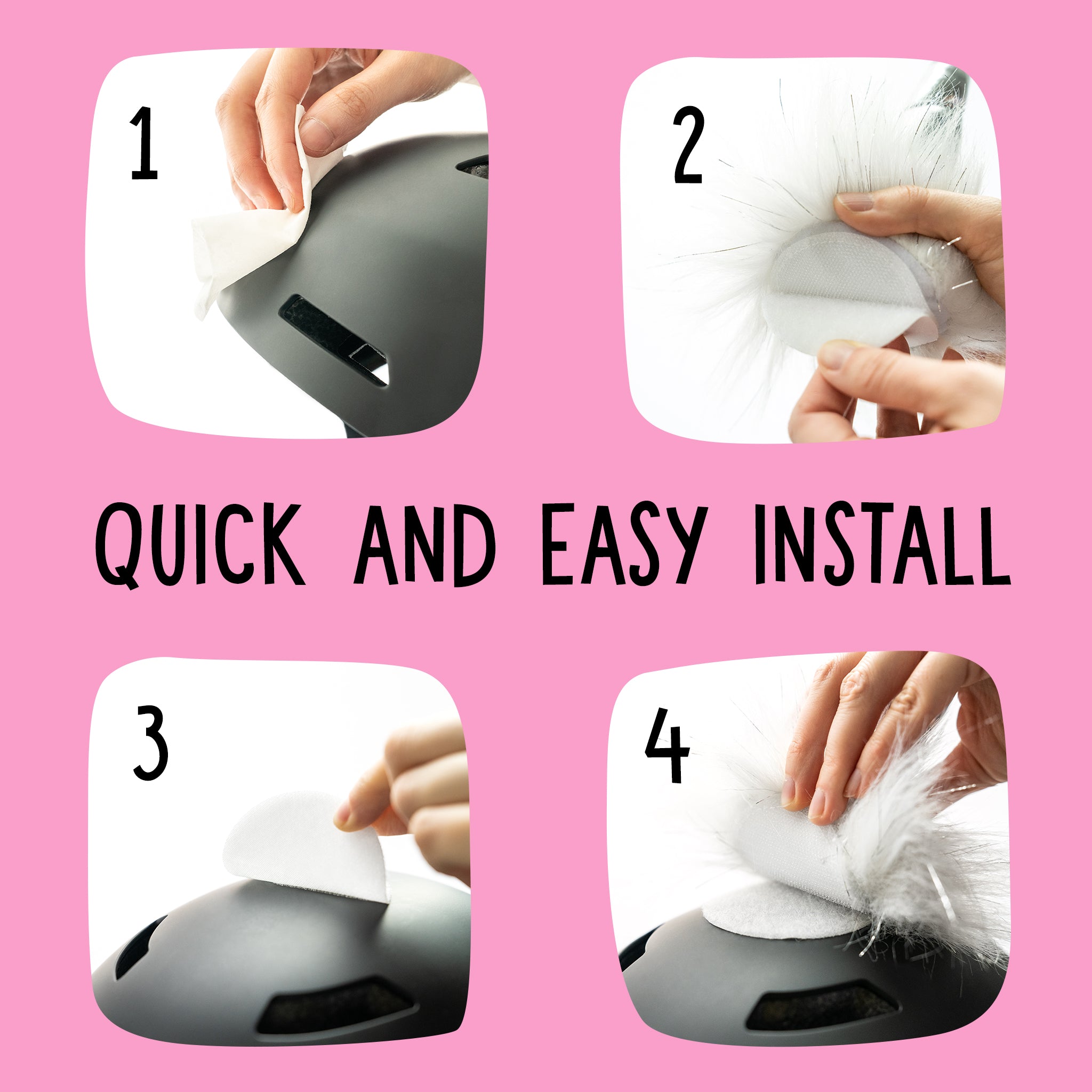 1

2

QUICK AND EASY INSTALL

3

4